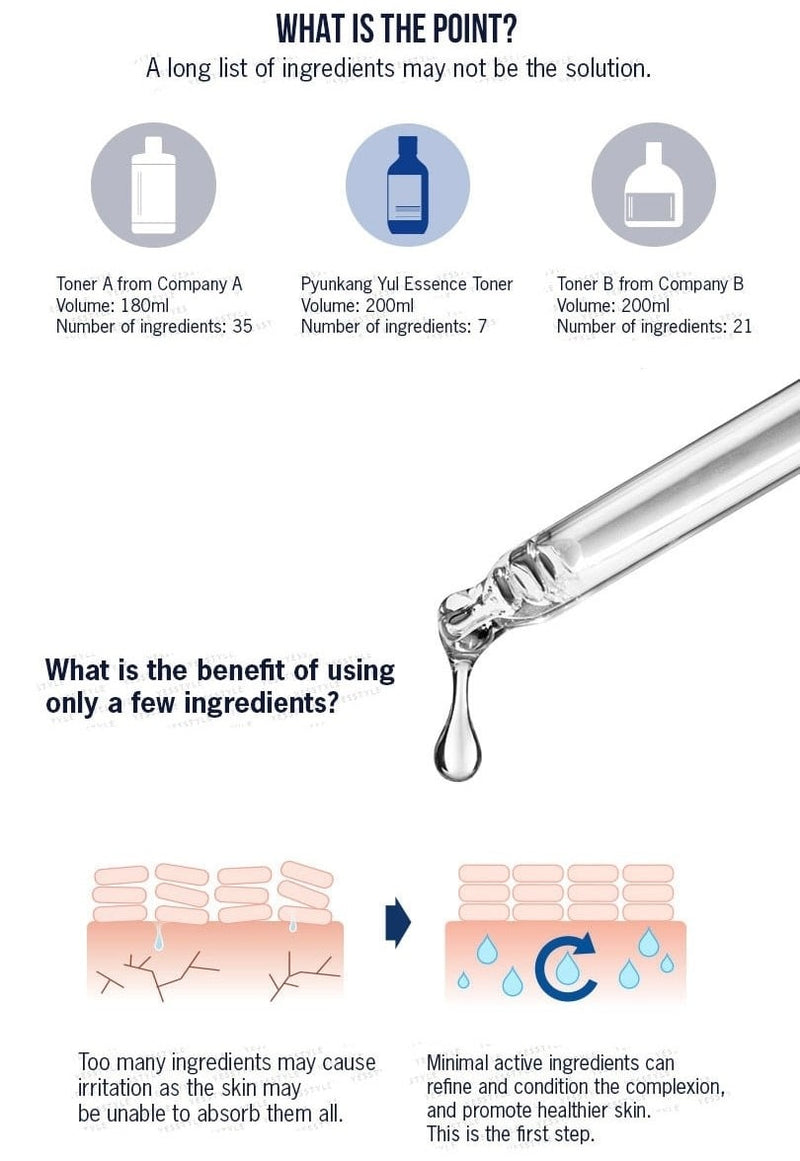 WHAT IS THE POINT?
A long list of ingredients may not be the solution.

Toner A from Company A
Volume: 180ml
Number of ingredients: 35

Pyunkang Yul Essence Toner
Volume: 200ml
Number of ingredients: 7

Toner B from Company B
Volume: 200ml
Number of ingredients: 21

What is the benefit of using only a few ingredients?

Too many ingredients may cause irritation as the skin may be unable to absorb them all.

Minimal active ingredients can refine and condition the complexion, and promote healthier skin.
This is the first step.